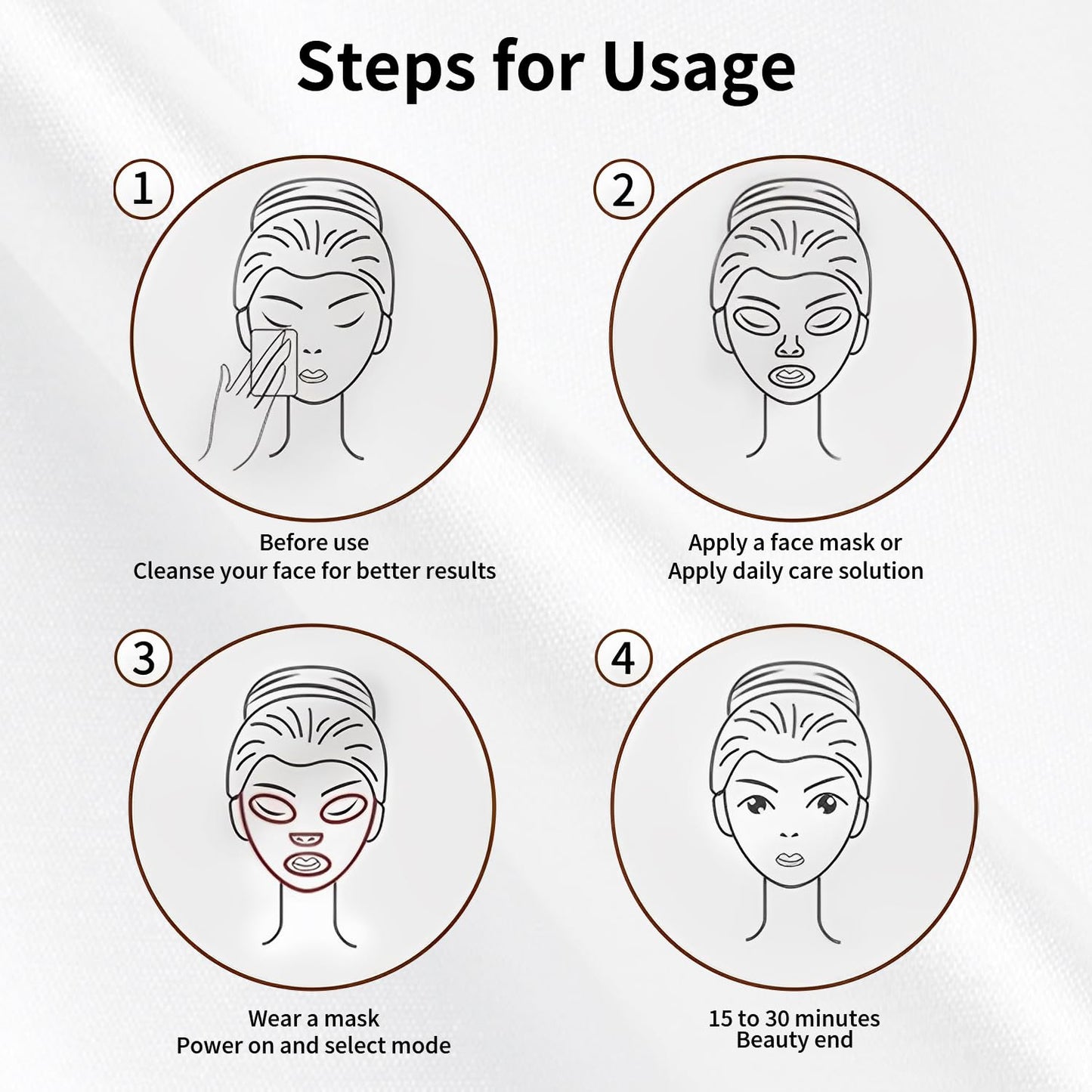 Steps for Usage

1

Before use
Cleanse your face for better results

2

Apply a face mask or
Apply daily care solution

3

Wear a mask
Power on and select mode

4

15 to 30 minutes
Beauty end