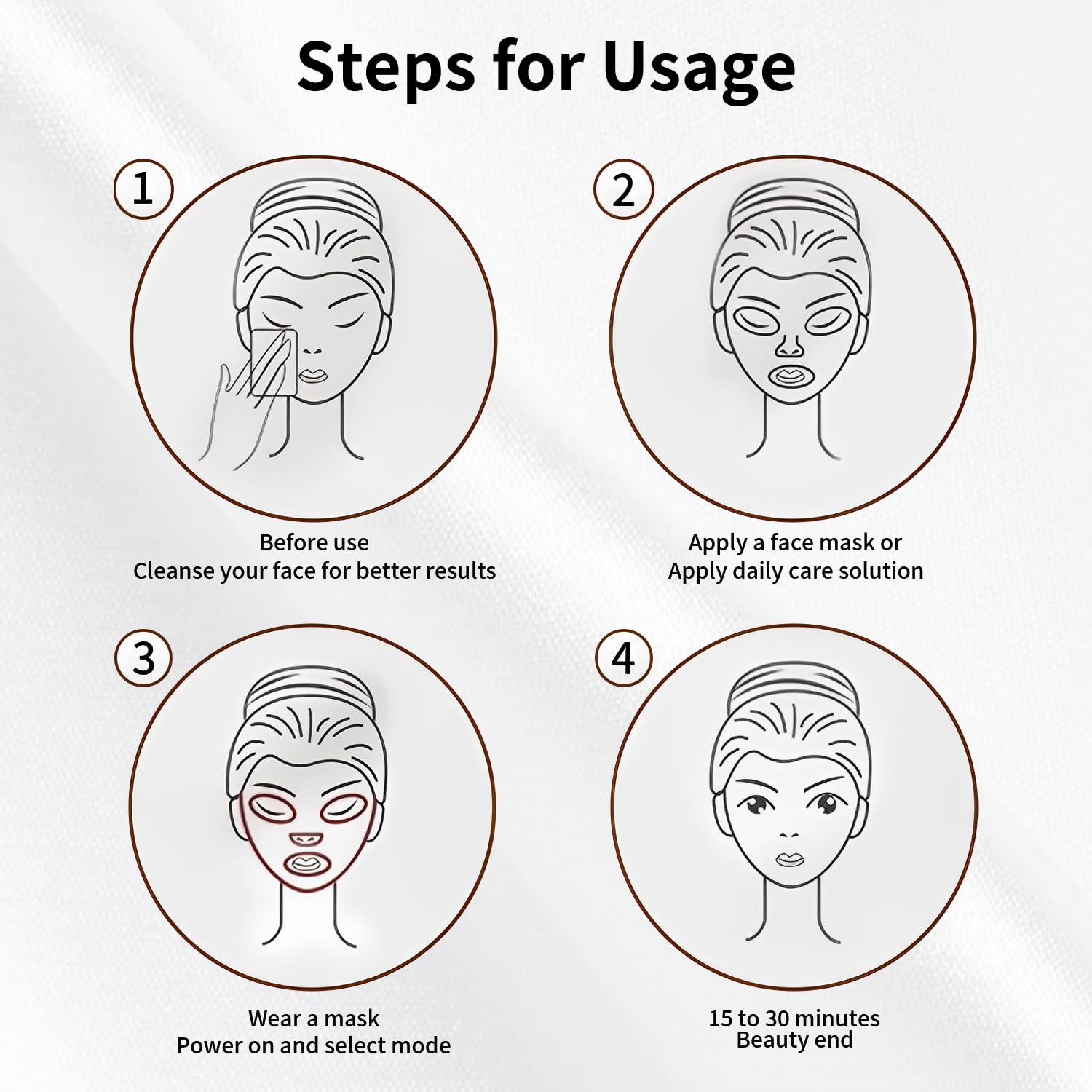 Steps for Usage

1

Before use
Cleanse your face for better results

2

Apply a face mask or
Apply daily care solution

3

Wear a mask
Power on and select mode

4

15 to 30 minutes
Beauty end